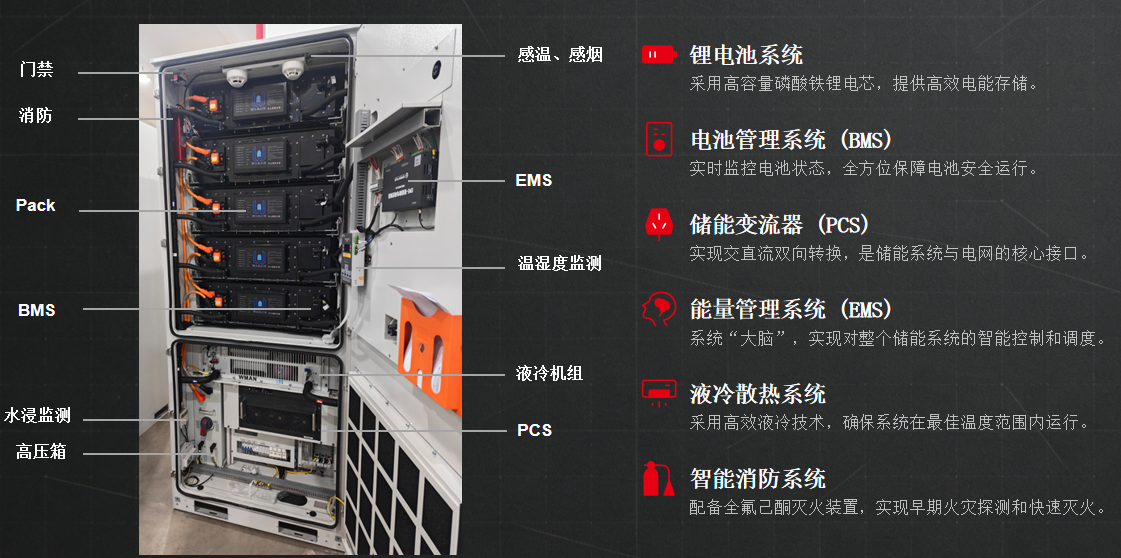 门禁

消防

Pack

BMS

水浸监测

高压箱

感温、感烟

EMS

温湿度监测

液冷机组

PCS

锂电池系统
采用高容量磷酸铁锂电芯，提供高效电能存储。

电池管理系统（BMS）
实时监控电池状态，全方位保障电池安全运行。

储能变流器（PCS）
实现交直流双向转换，是储能系统与电网的核心接口。

能量管理系统（EMS）
系统“大脑”，实现对整个储能系统的智能控制和调度。

液冷散热系统
采用高效液冷技术，确保系统在最佳温度范围内运行。

智能消防系统
配备全氟己酮灭火装置，实现早期火灾探测和快速灭火。